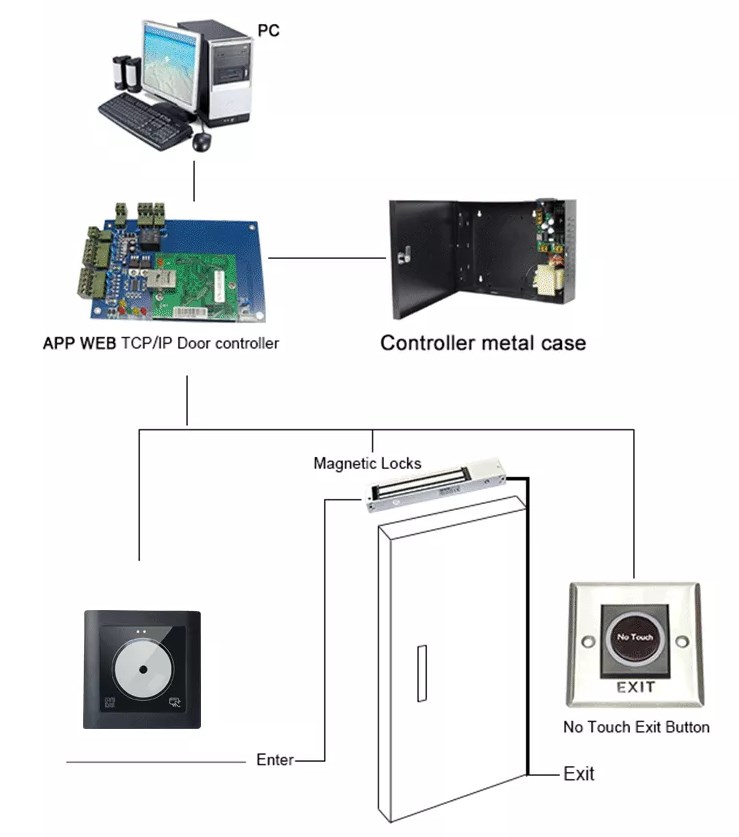 PC

APP WEB TCP/IP Door controller

Controller metal case

Magnetic Locks

No Touch

EXIT

No Touch Exit Button

Enter

Exit